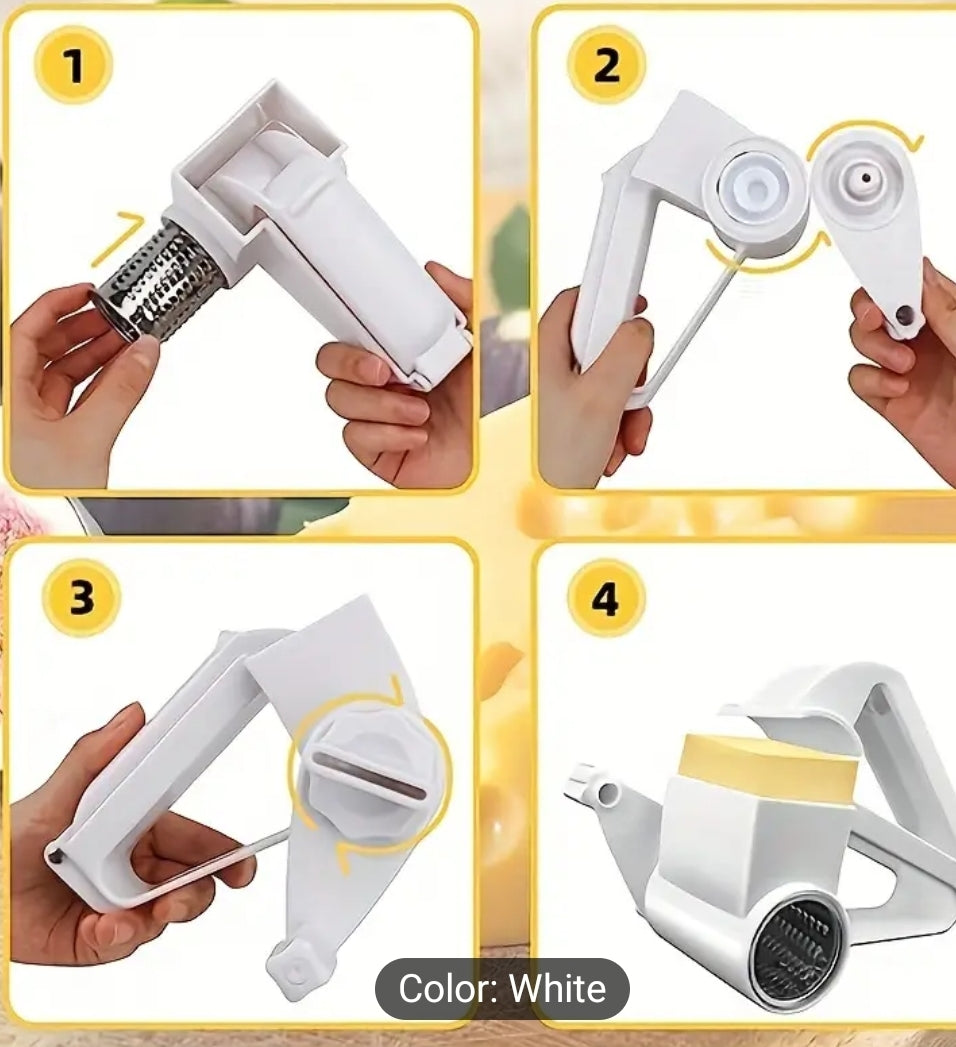 1

2

3

4

Color: White